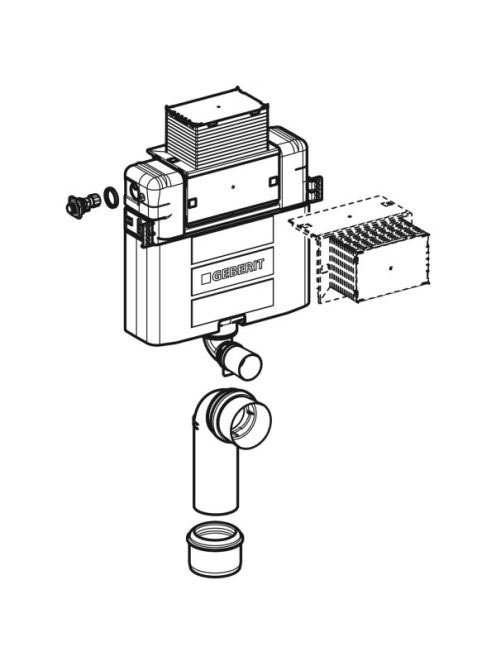 GEBERIT